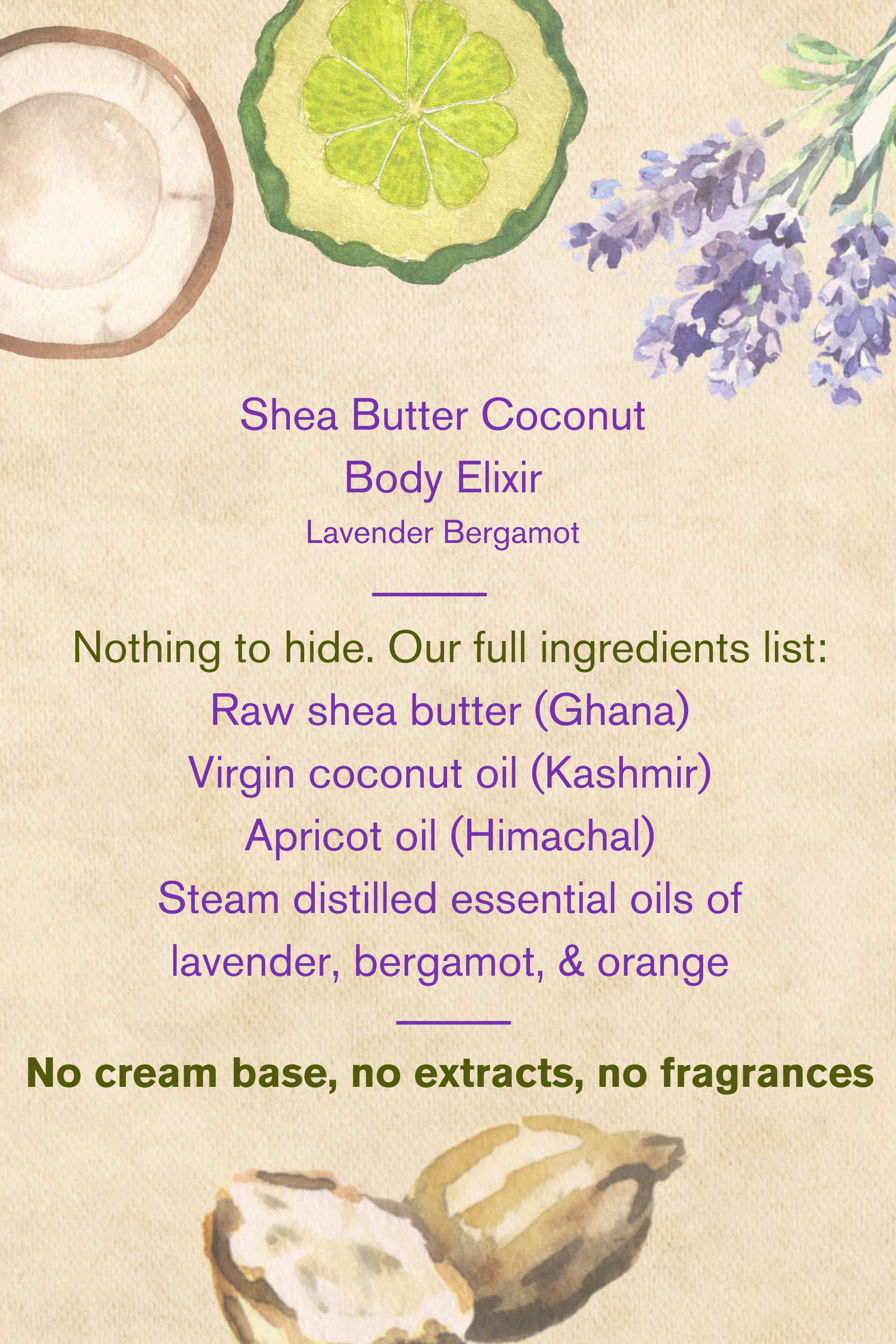 Shea Butter Coconut
Body Elixir
Lavender Bergamot

Nothing to hide. Our full ingredients list:
Raw shea butter (Ghana)
Virgin coconut oil (Kashmir)
Apricot oil (Himachal)
Steam distilled essential oils of lavender, bergamot, & orange

No cream base, no extracts, no fragrances