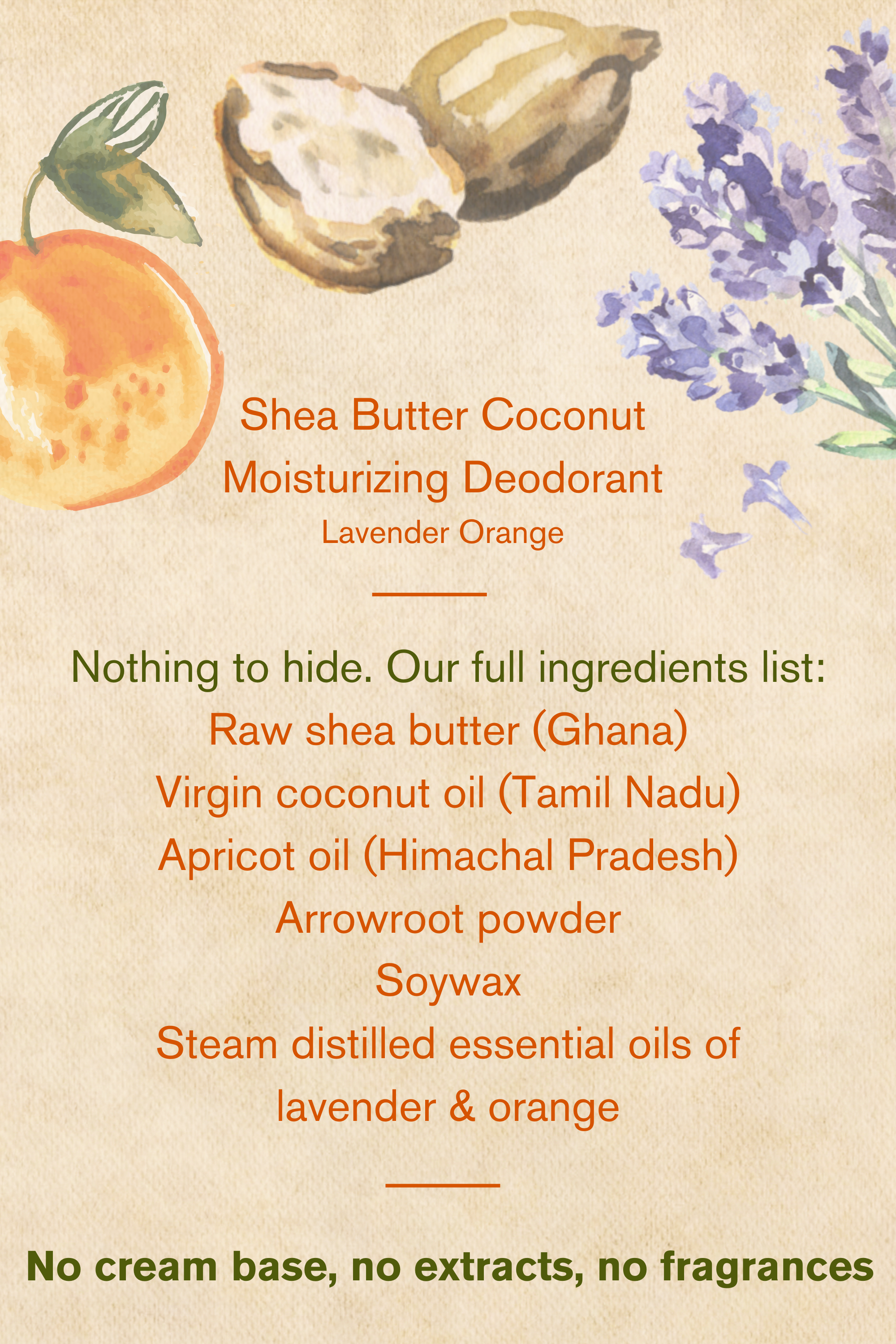 Shea Butter Coconut
Moisturizing Deodorant
Lavender Orange

Nothing to hide. Our full ingredients list:
Raw shea butter (Ghana)
Virgin coconut oil (Tamil Nadu)
Apricot oil (Himachal Pradesh)
Arrowroot powder
Soywax
Steam distilled essential oils of lavender & orange

No cream base, no extracts, no fragrances