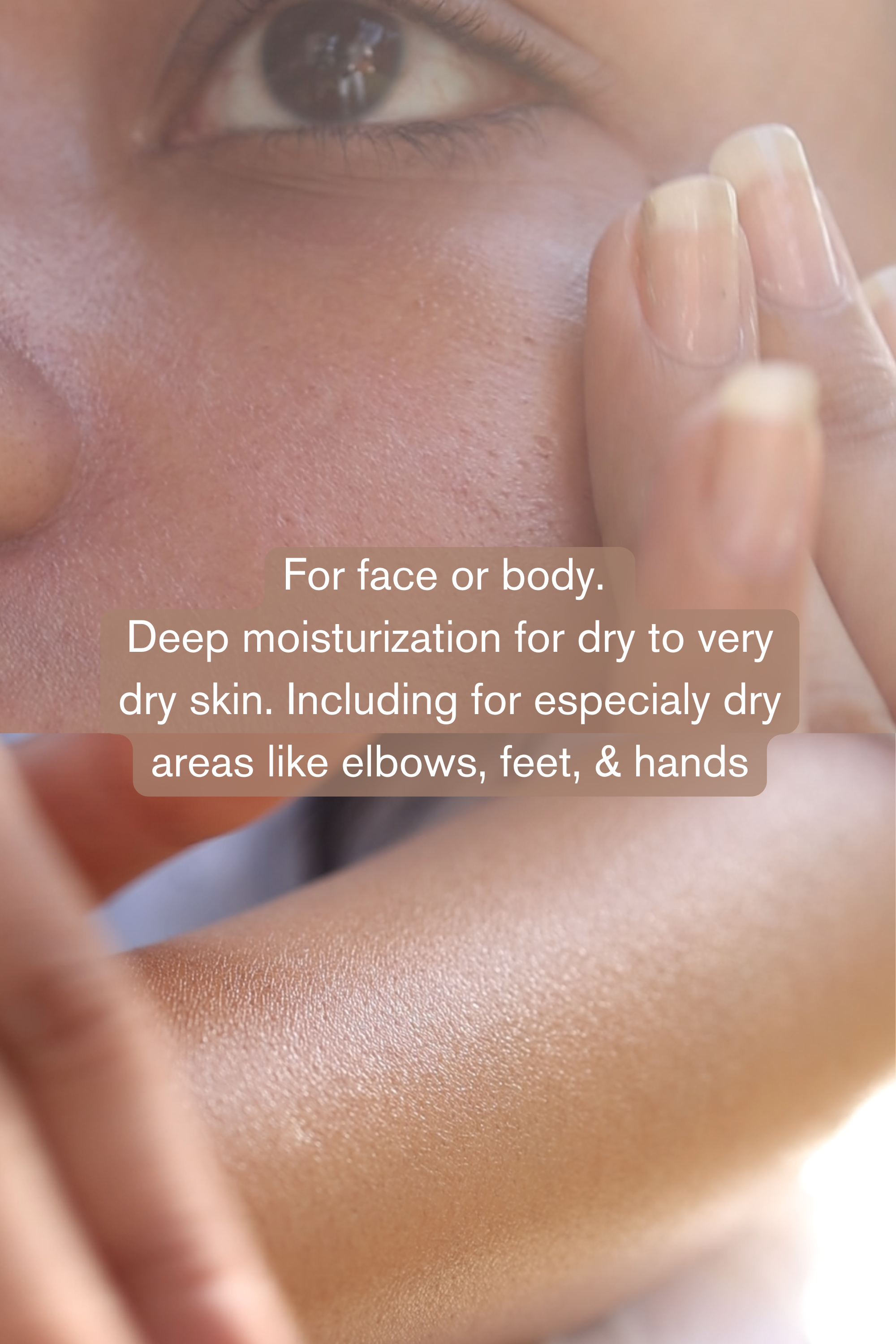 For face or body.
Deep moisturization for dry to very dry skin. Including for especialy dry areas like elbows, feet, & hands