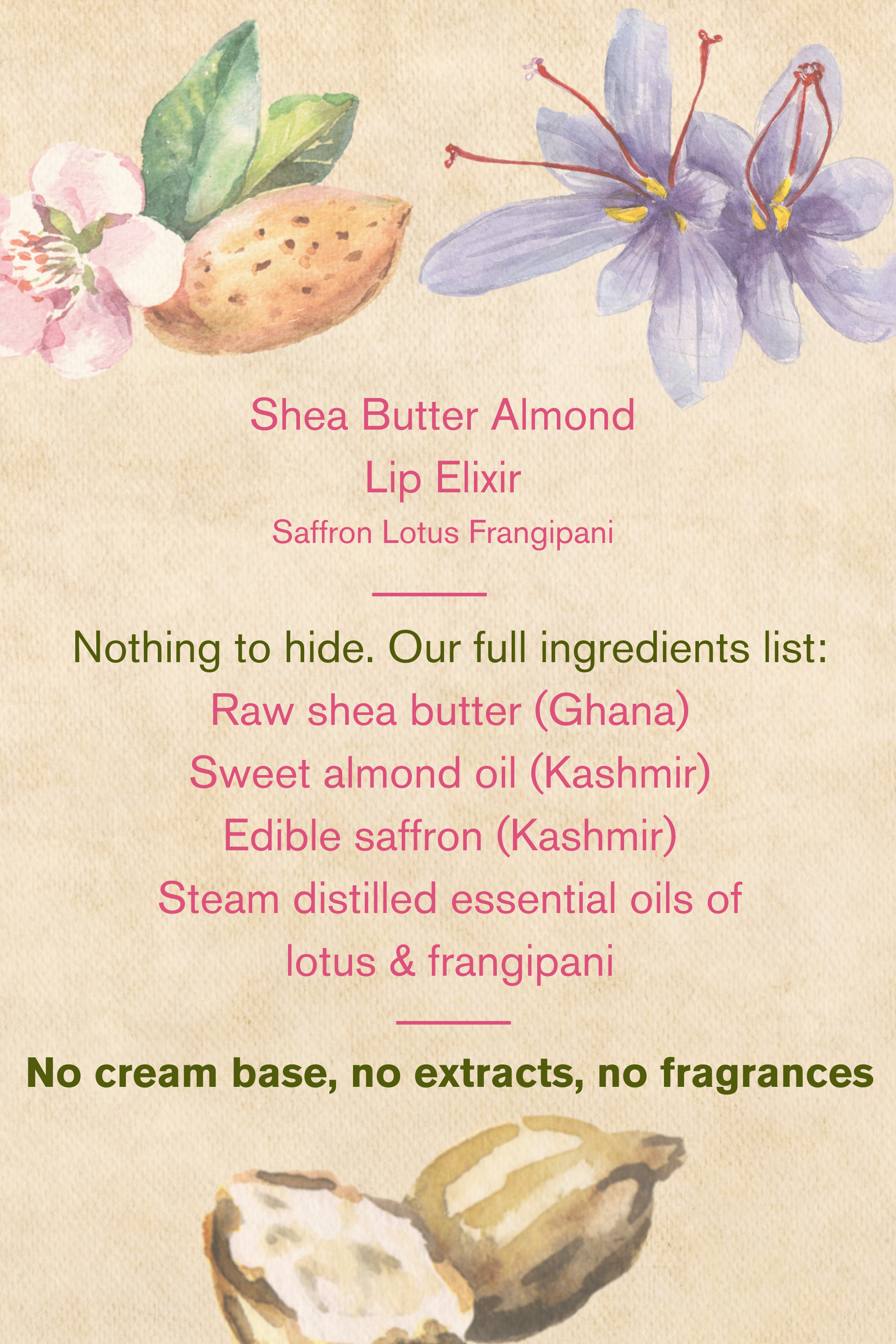 Shea Butter Almond
Lip Elixir
Saffron Lotus Frangipani

Nothing to hide. Our full ingredients list:
Raw shea butter (Ghana)
Sweet almond oil (Kashmir)
Edible saffron (Kashmir)
Steam distilled essential oils of lotus & frangipani

No cream base, no extracts, no fragrances