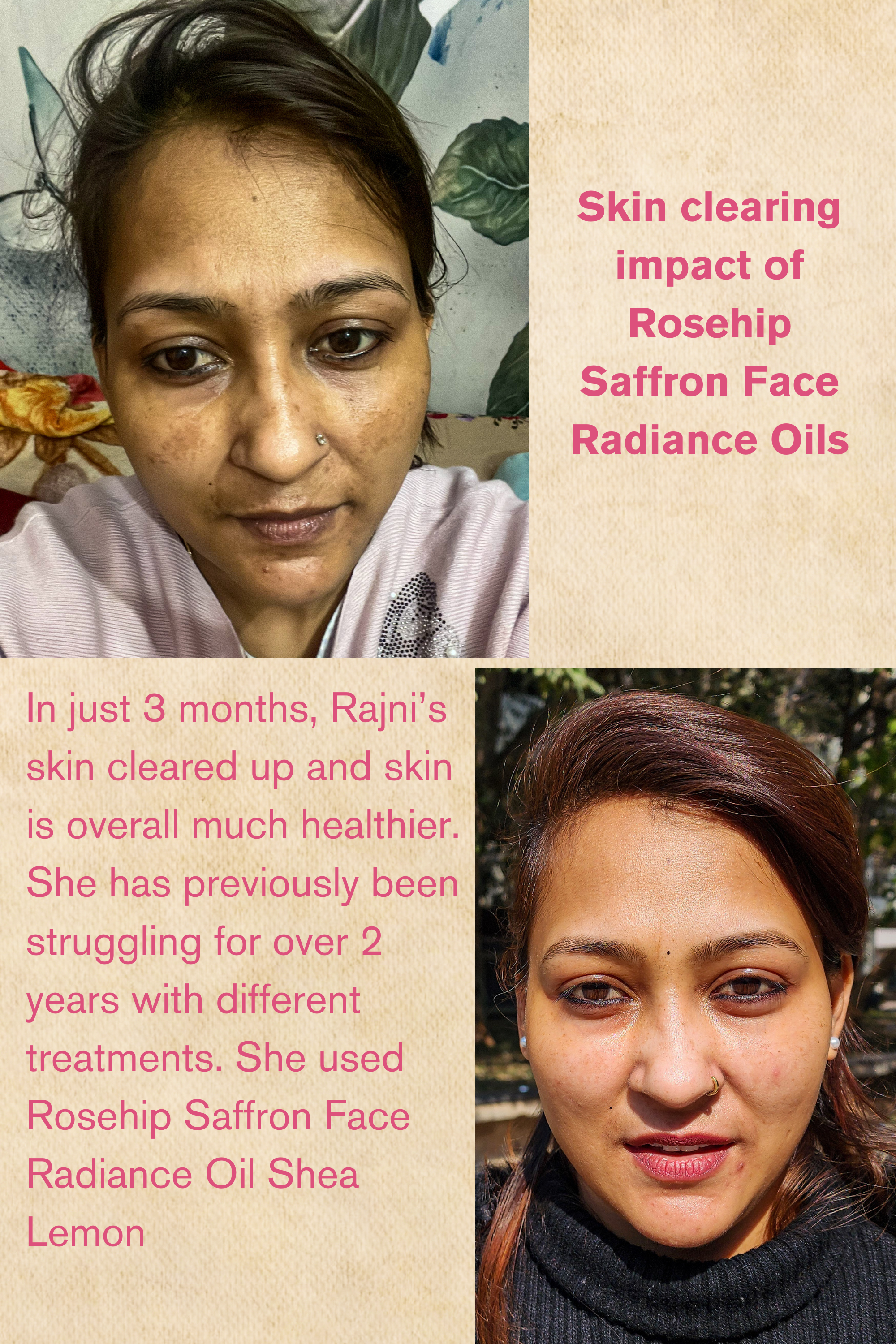 Skin clearing impact of Rosehip Saffron Face Radiance Oils

In just 3 months, Rajni's skin cleared up and skin is overall much healthier. She has previously been struggling for over 2 years with different treatments. She used Rosehip Saffron Face Radiance Oil Shea Lemon