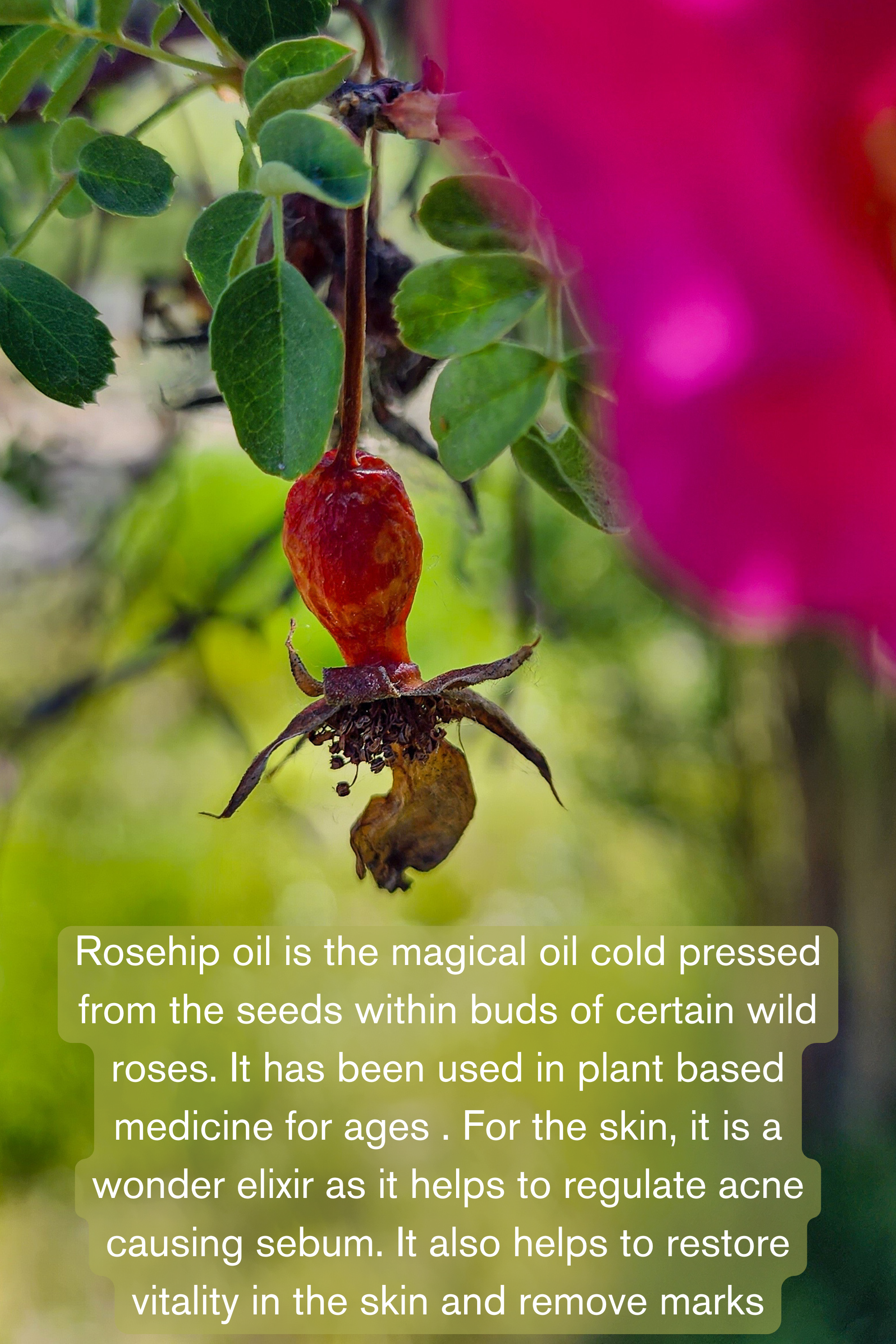 Rosehip oil is the magical oil cold pressed from the seeds within buds of certain wild roses. It has been used in plant based medicine for ages . For the skin, it is a wonder elixir as it helps to regulate acne causing sebum. It also helps to restore vitality in the skin and remove marks