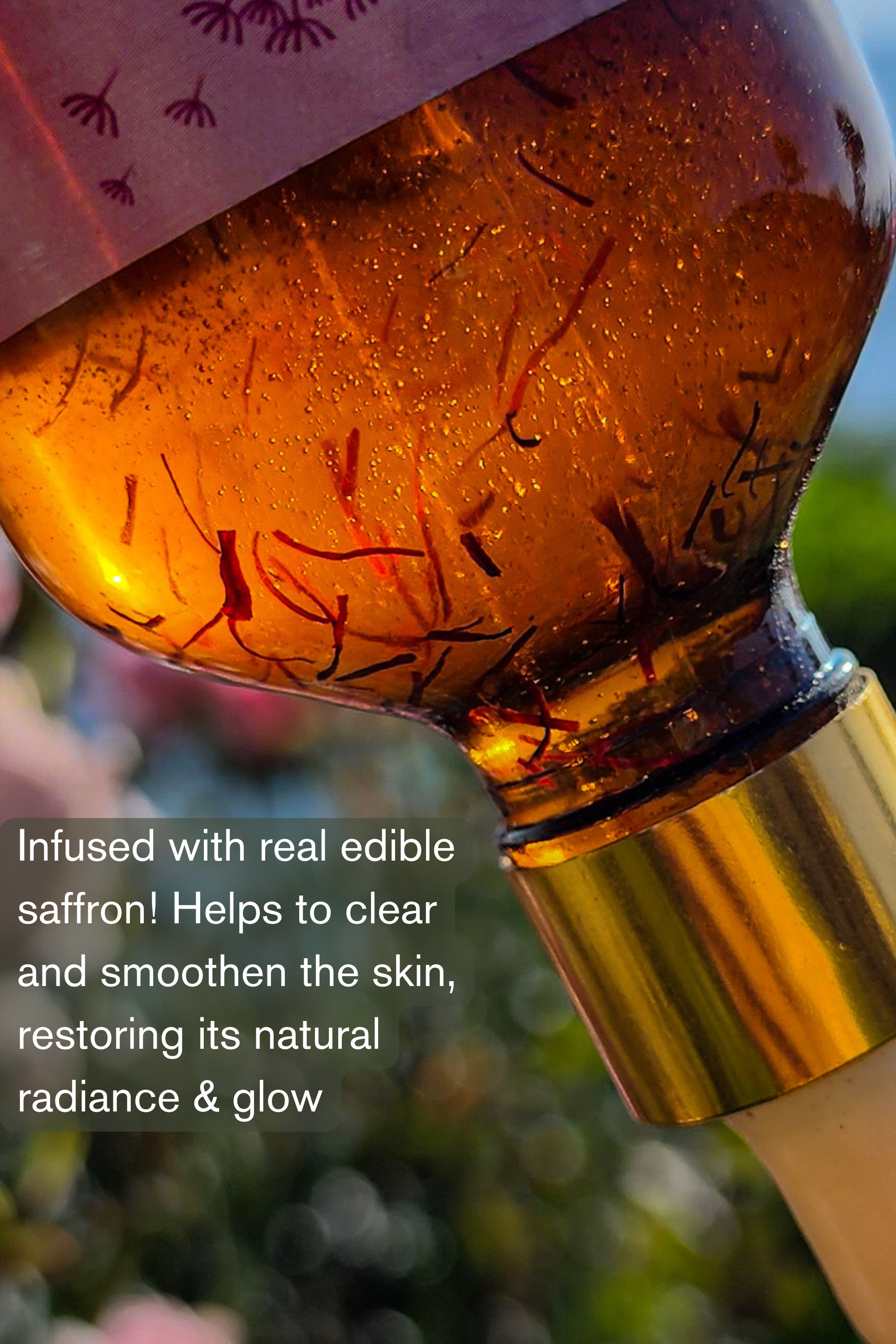 Infused with real edible saffron! Helps to clear and smoothen the skin, restoring its natural radiance & glow