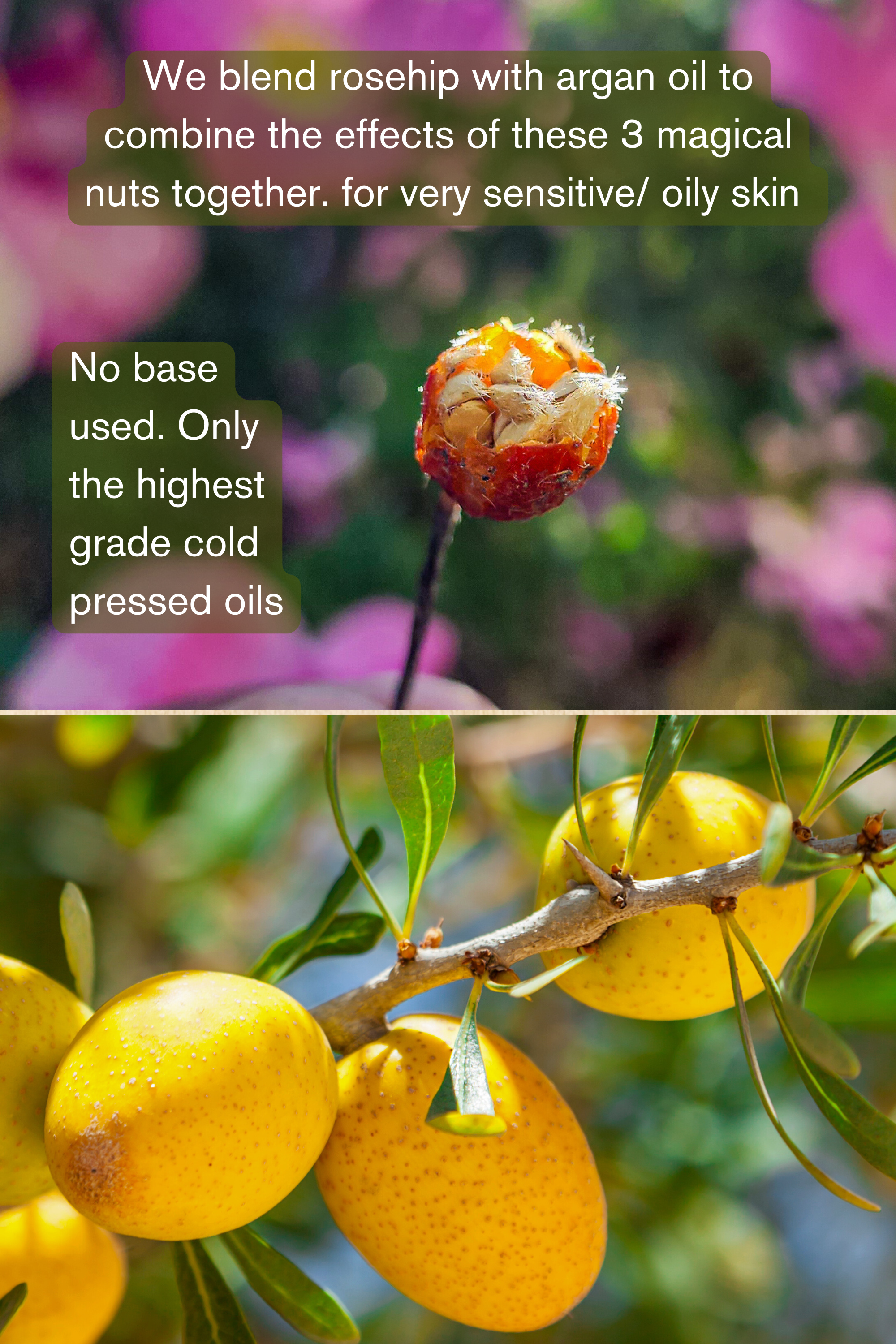 We blend rosehip with argan oil to combine the effects of these 3 magical nuts together. for very sensitive/ oily skin

No base used. Only the highest grade cold pressed oils