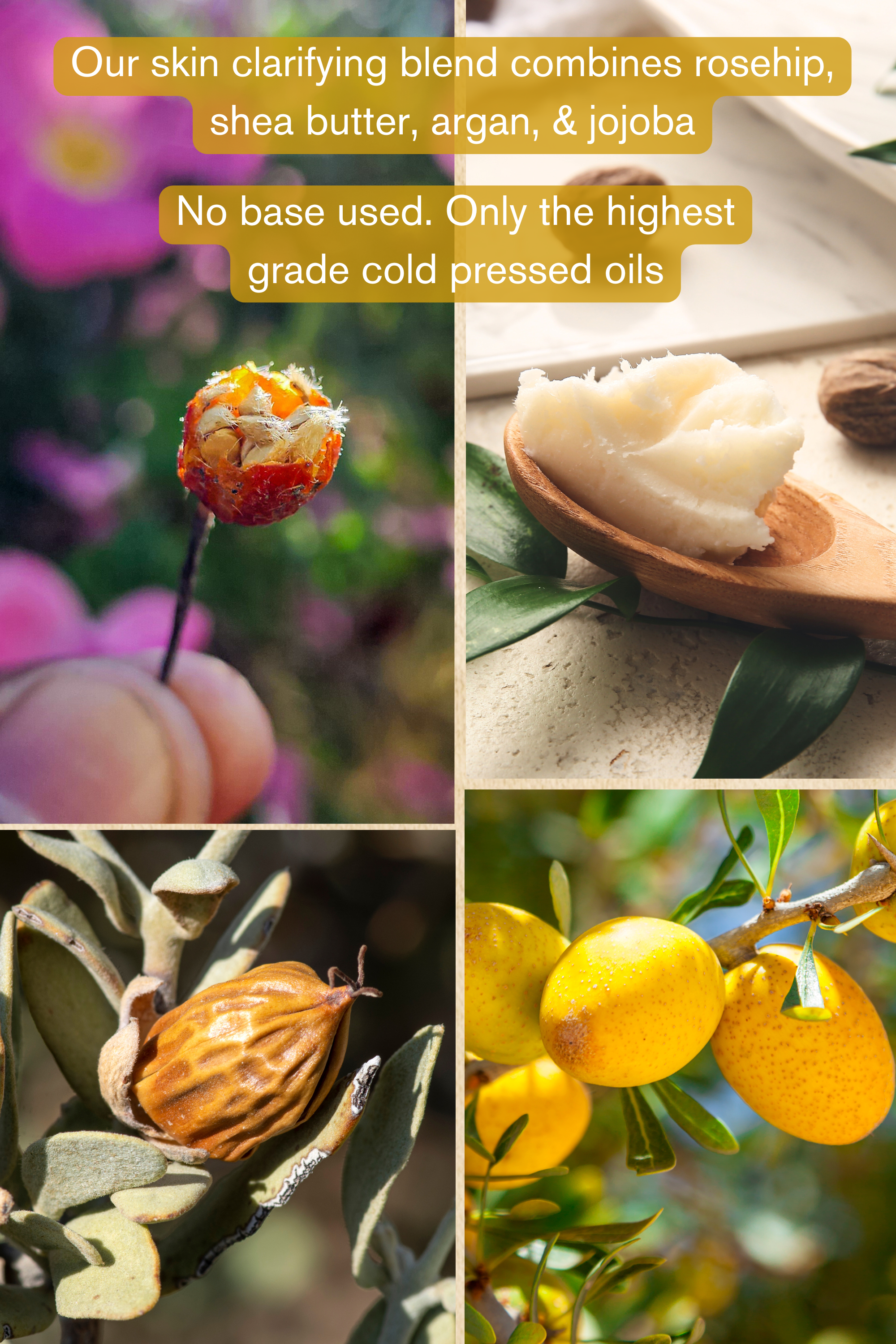 Our skin clarifying blend combines rosehip, shea butter, argan, & jojoba

No base used. Only the highest grade cold pressed oils