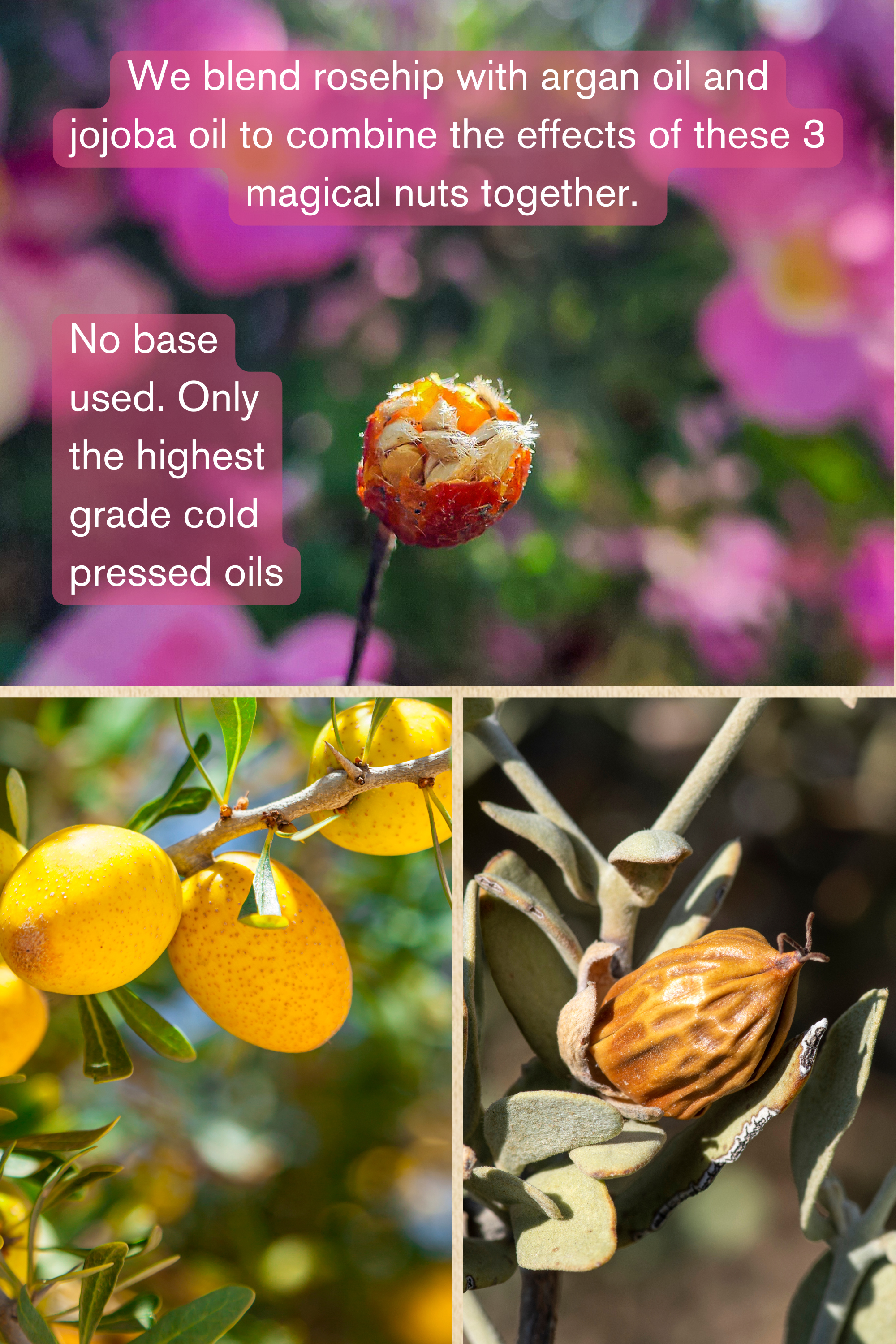 We blend rosehip with argan oil and jojoba oil to combine the effects of these 3 magical nuts together.

No base used. Only the highest grade cold pressed oils