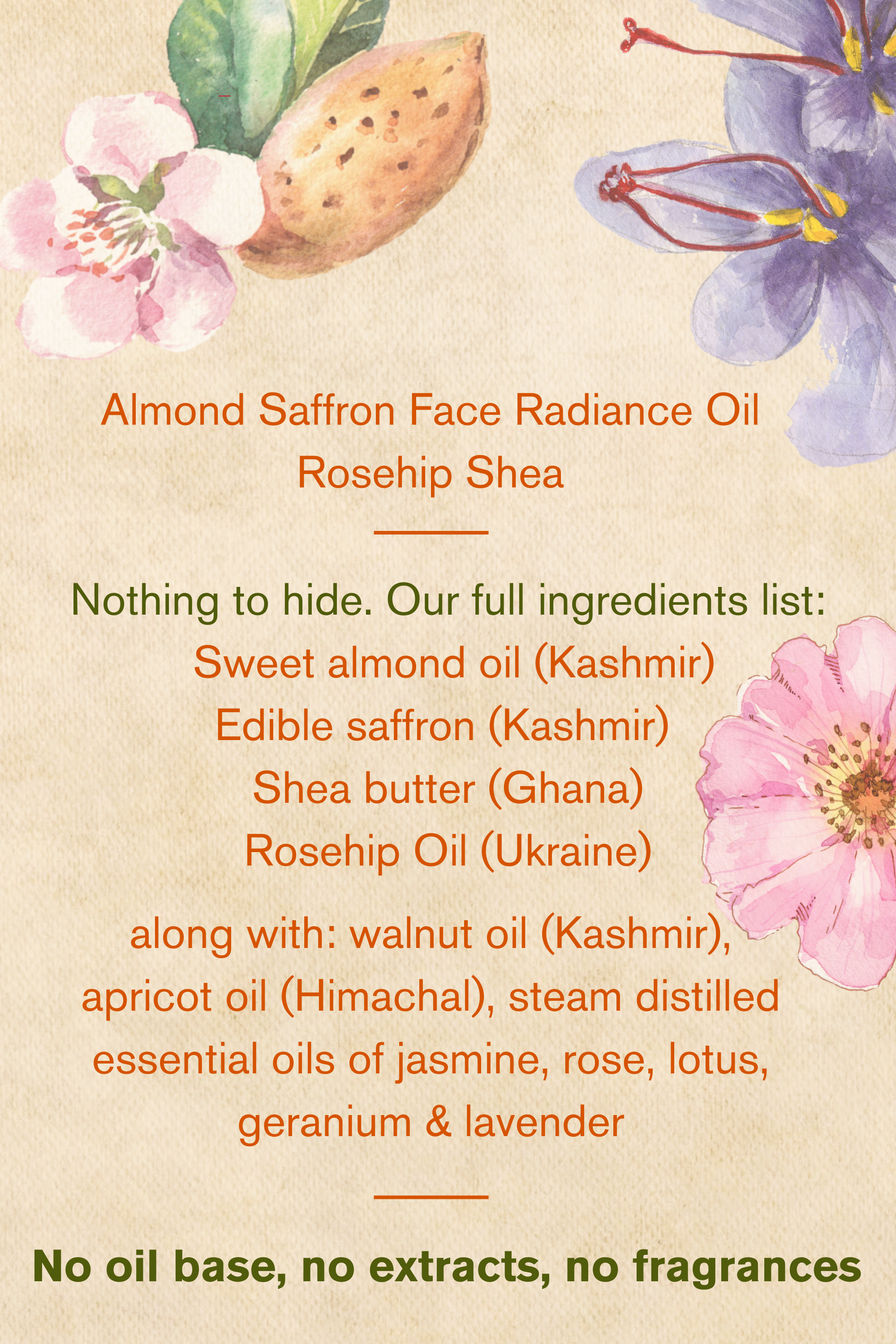 Almond Saffron Face Radiance Oil
Rosehip Shea

Nothing to hide. Our full ingredients list:
Sweet almond oil (Kashmir)
Edible saffron (Kashmir)
Shea butter (Ghana)
Rosehip Oil (Ukraine)

along with: walnut oil (Kashmir), apricot oil (Himachal), steam distilled essential oils of jasmine, rose, lotus, geranium & lavender

No oil base, no extracts, no fragrances