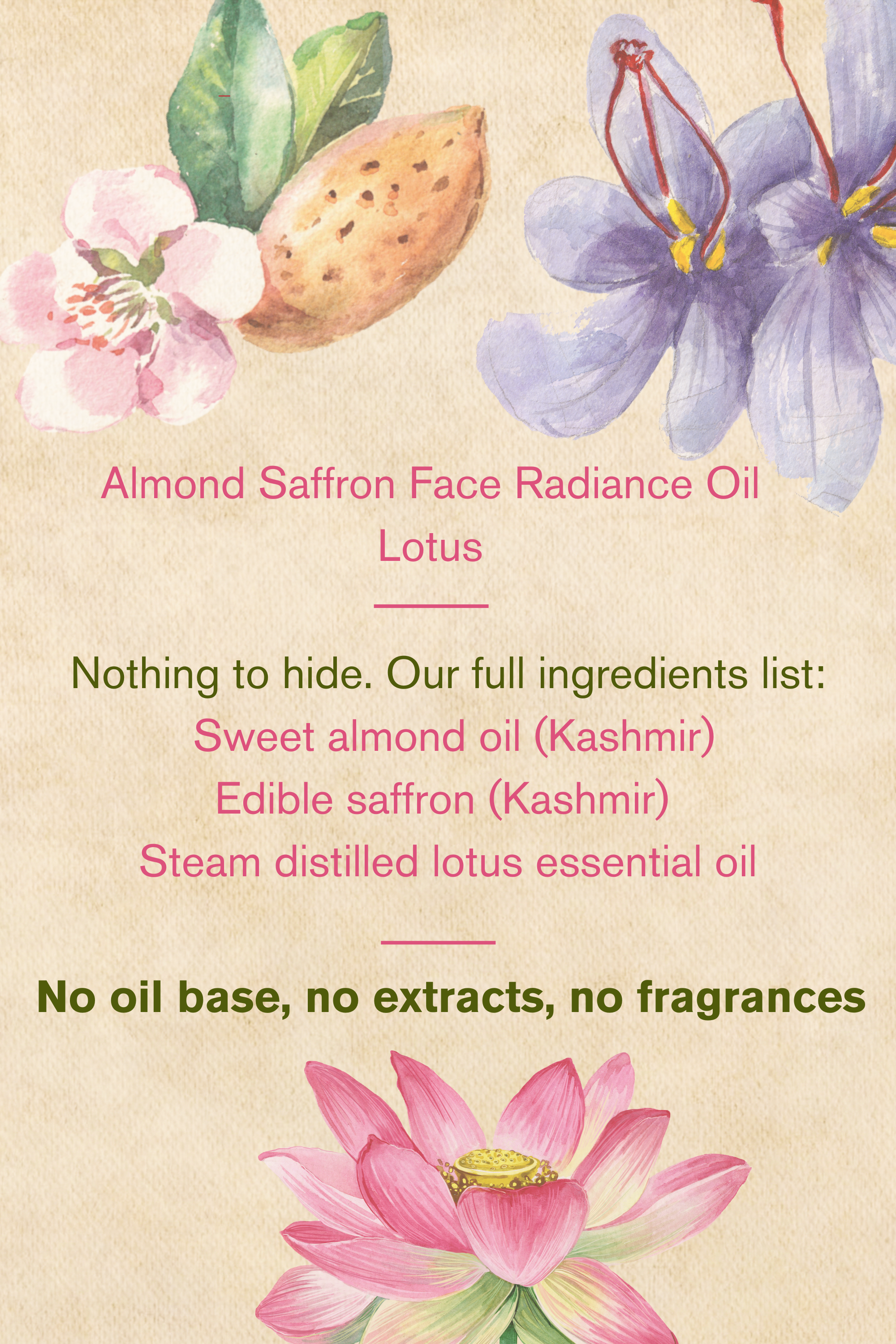 Almond Saffron Face Radiance Oil
Lotus

Nothing to hide. Our full ingredients list:
Sweet almond oil (Kashmir)
Edible saffron (Kashmir)
Steam distilled lotus essential oil

No oil base, no extracts, no fragrances