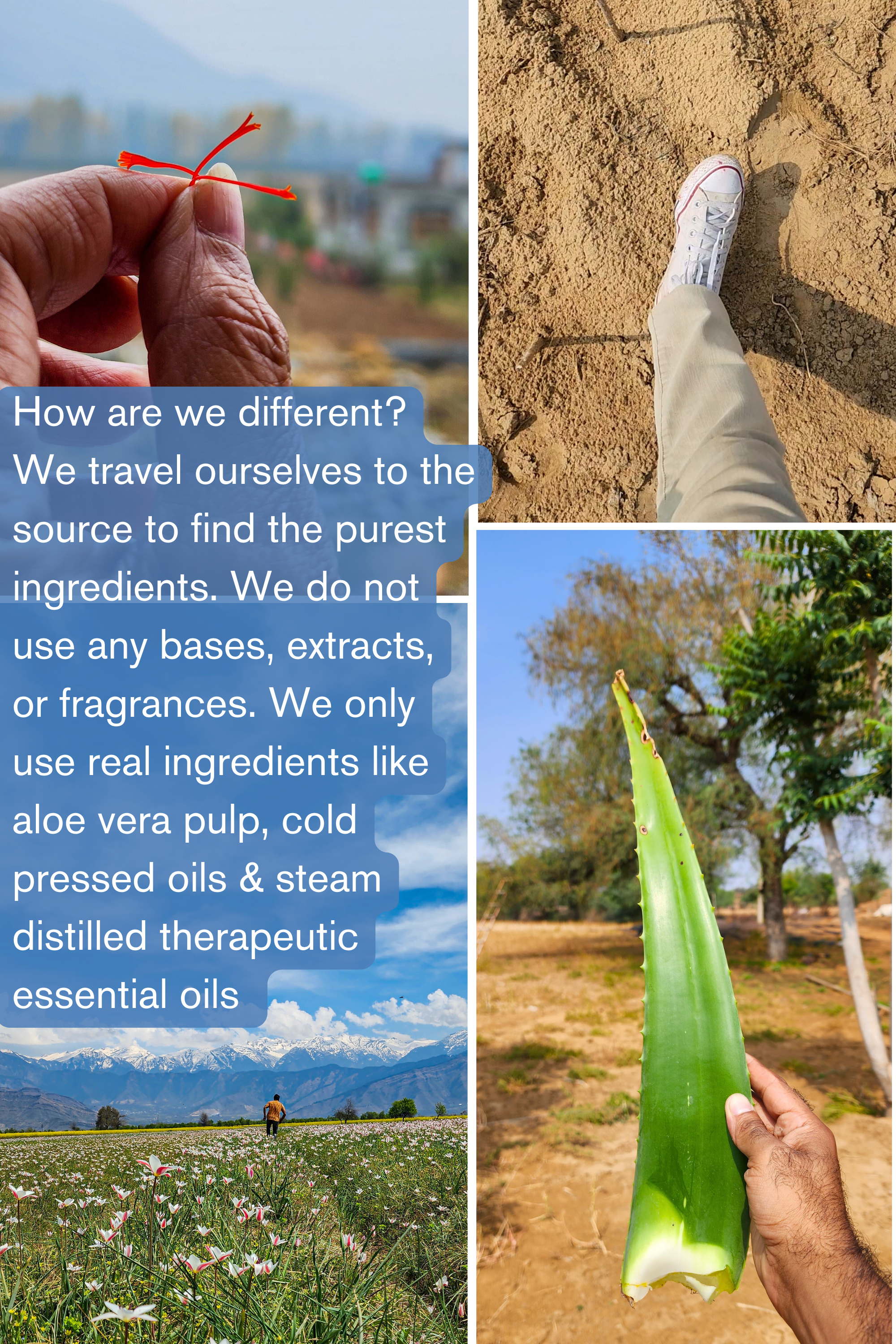 How are we different? We travel ourselves to the source to find the purest ingredients. We do not use any bases, extracts, or fragrances. We only use real ingredients like aloe vera pulp, cold pressed oils & steam distilled therapeutic essential oils