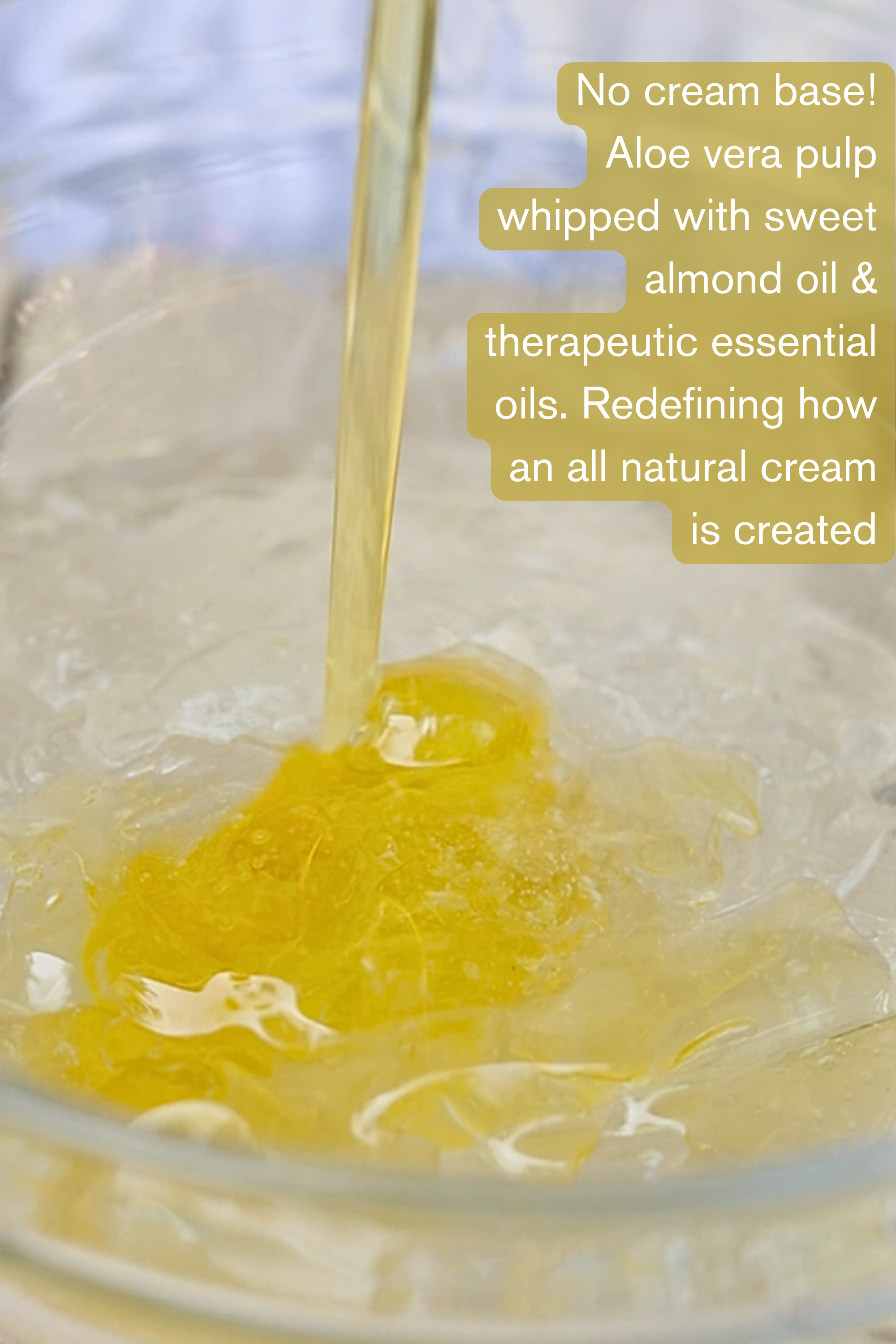 No cream base! Aloe vera pulp whipped with sweet almond oil & therapeutic essential oils. Redefining how an all natural cream is created