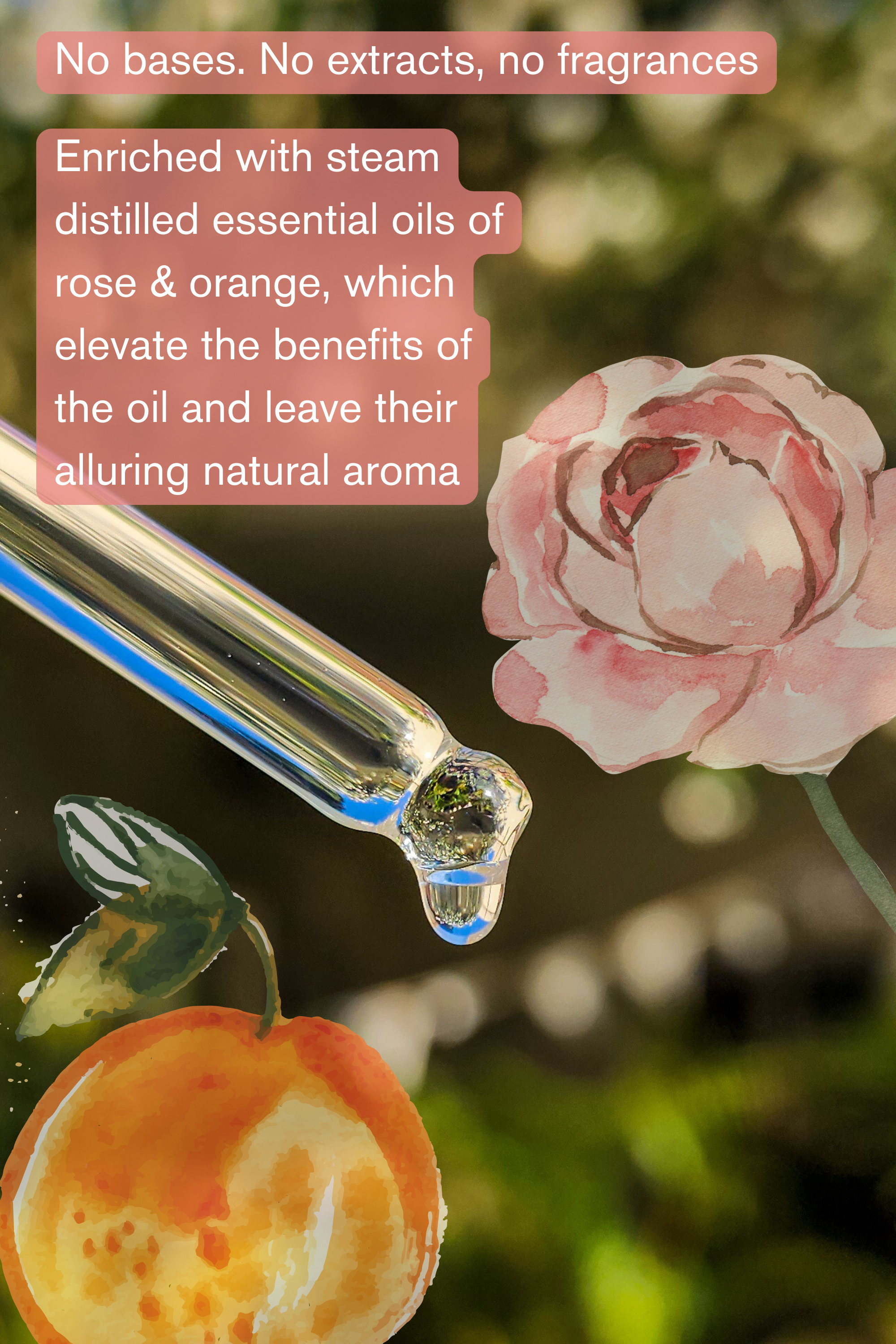 No bases. No extracts, no fragrances

Enriched with steam distilled essential oils of rose & orange, which elevate the benefits of the oil and leave their alluring natural aroma