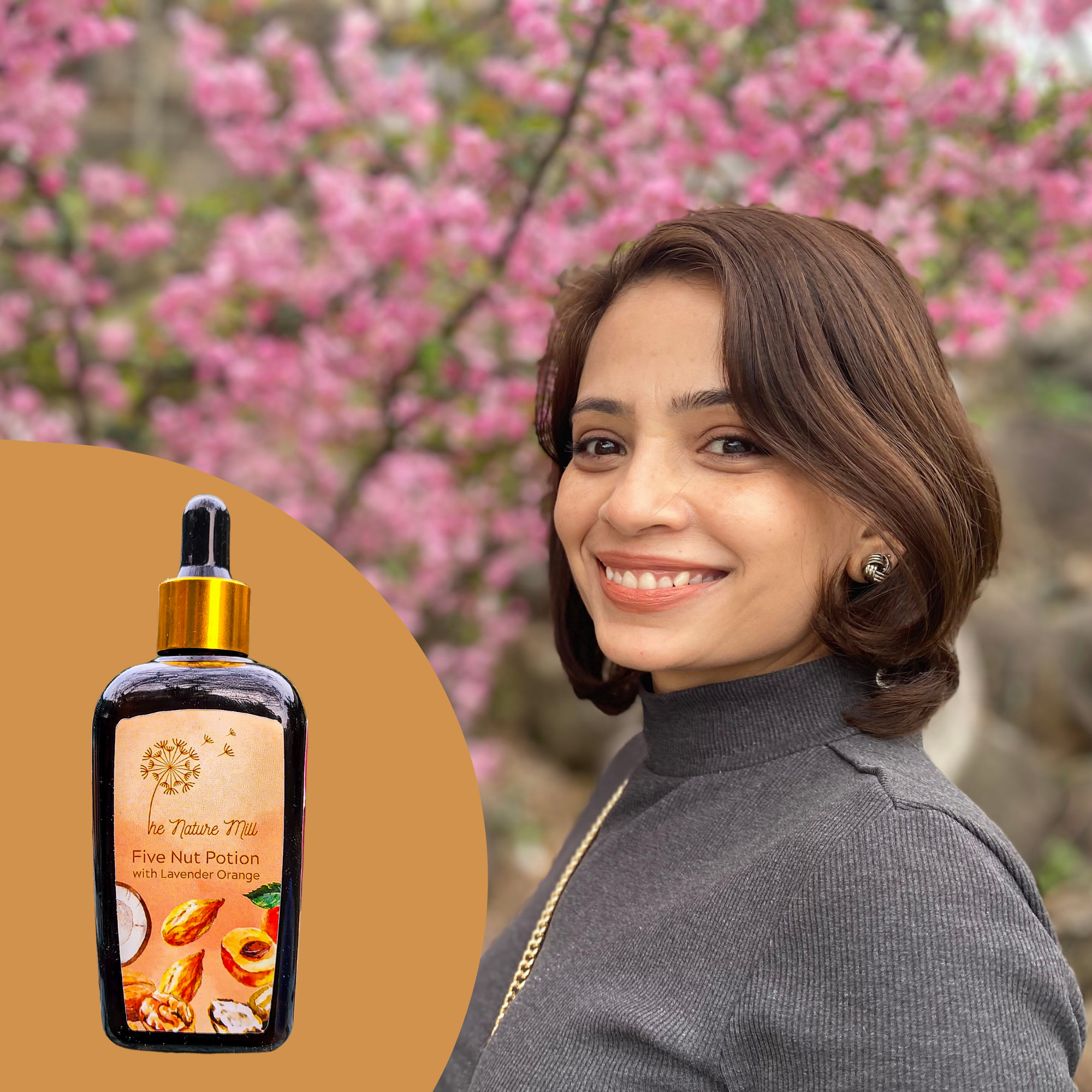 he Nature Mill

Five Nut Potion
with Lavender Orange