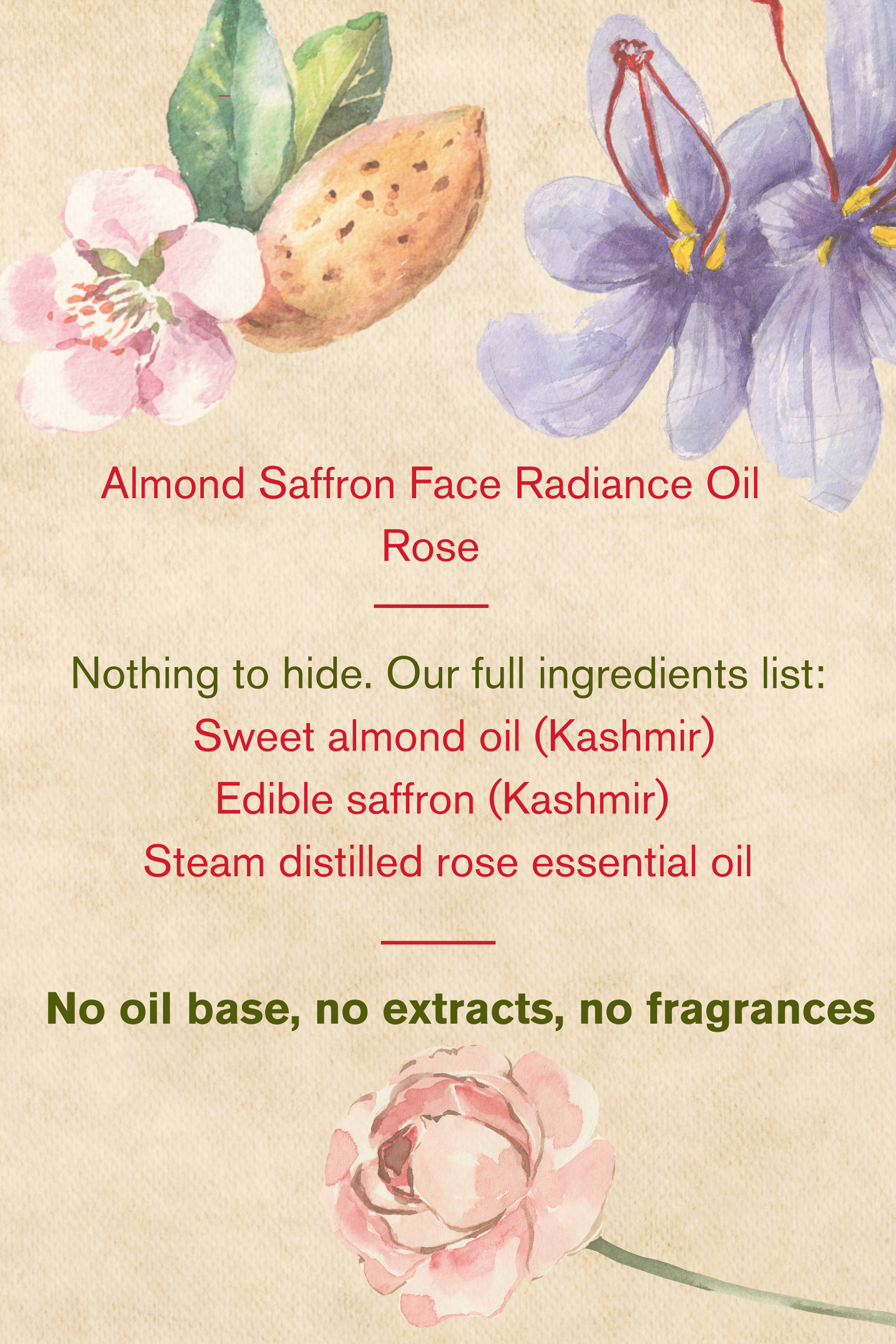 Almond Saffron Face Radiance Oil
Rose

Nothing to hide. Our full ingredients list:
Sweet almond oil (Kashmir)
Edible saffron (Kashmir)
Steam distilled rose essential oil

No oil base, no extracts, no fragrances