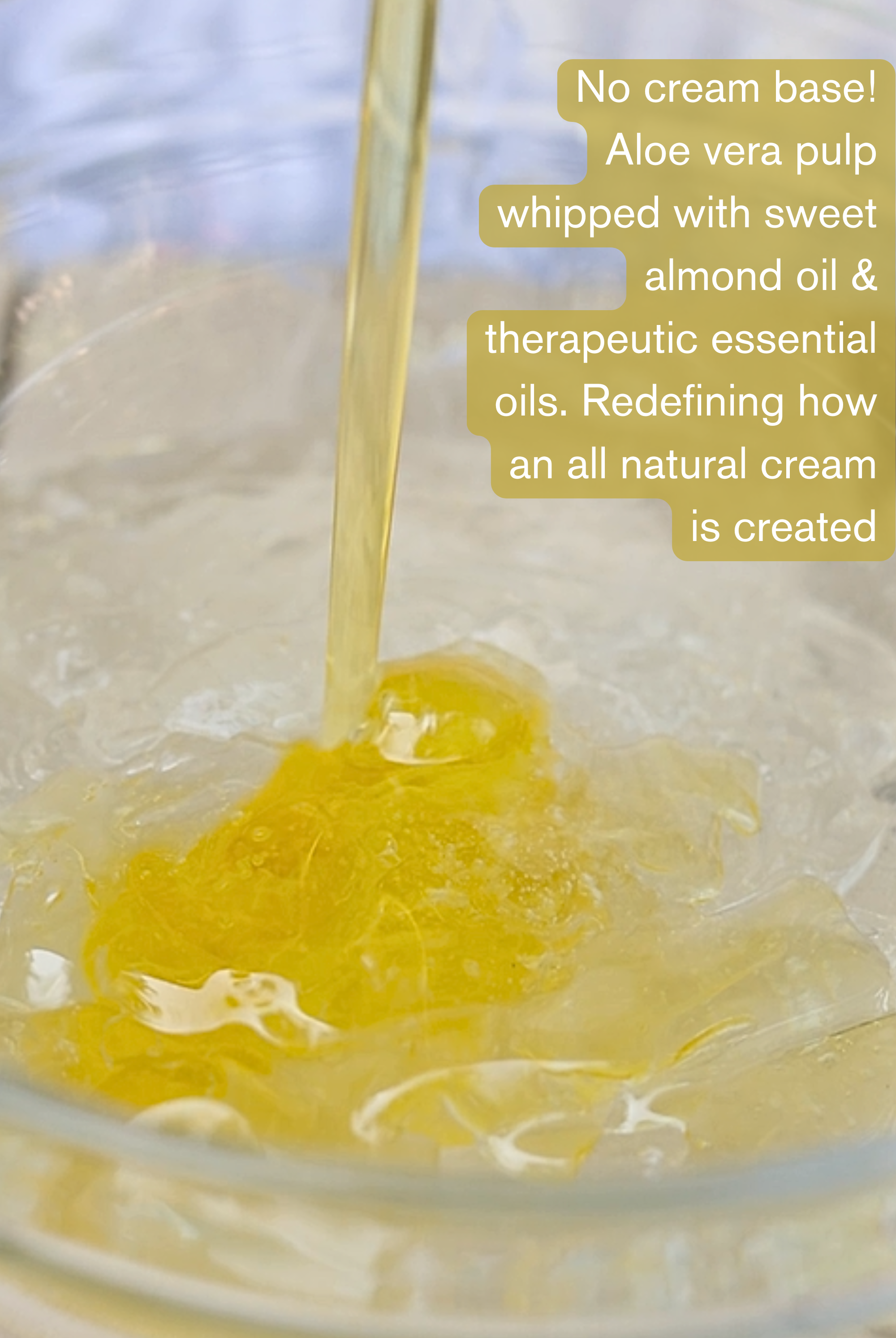 No cream base! Aloe vera pulp whipped with sweet almond oil & therapeutic essential oils. Redefining how an all natural cream is created